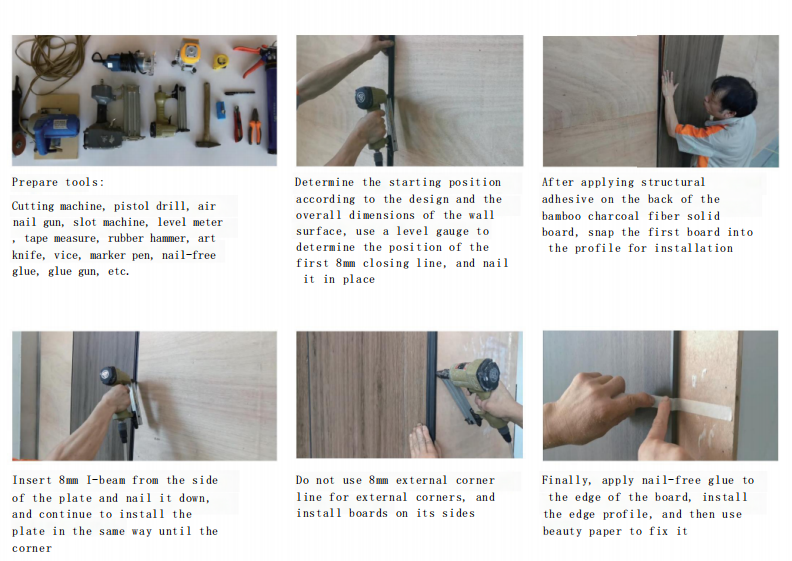 Prepare tools:

Cutting machine, pistol drill, air nail gun, slot machine, level meter , tape measure, rubber hammer, art knife, vice, marker pen, nail-free glue, glue gun, etc.

Determine the starting position according to the design and the overall dimensions of the wall surface, use a level gauge to determine the position of the first 8mm closing line, and nail it in place

After applying structural adhesive on the back of the bamboo charcoal fiber solid board, snap the first board into the profile for installation

Insert 8mm I-beam from the side of the plate and nail it down, and continue to install the plate in the same way until the corner

Do not use 8mm external corner line for external corners, and install boards on its sides

Finally, apply nail-free glue to the edge of the board, install the edge profile, and then use beauty paper to fix it